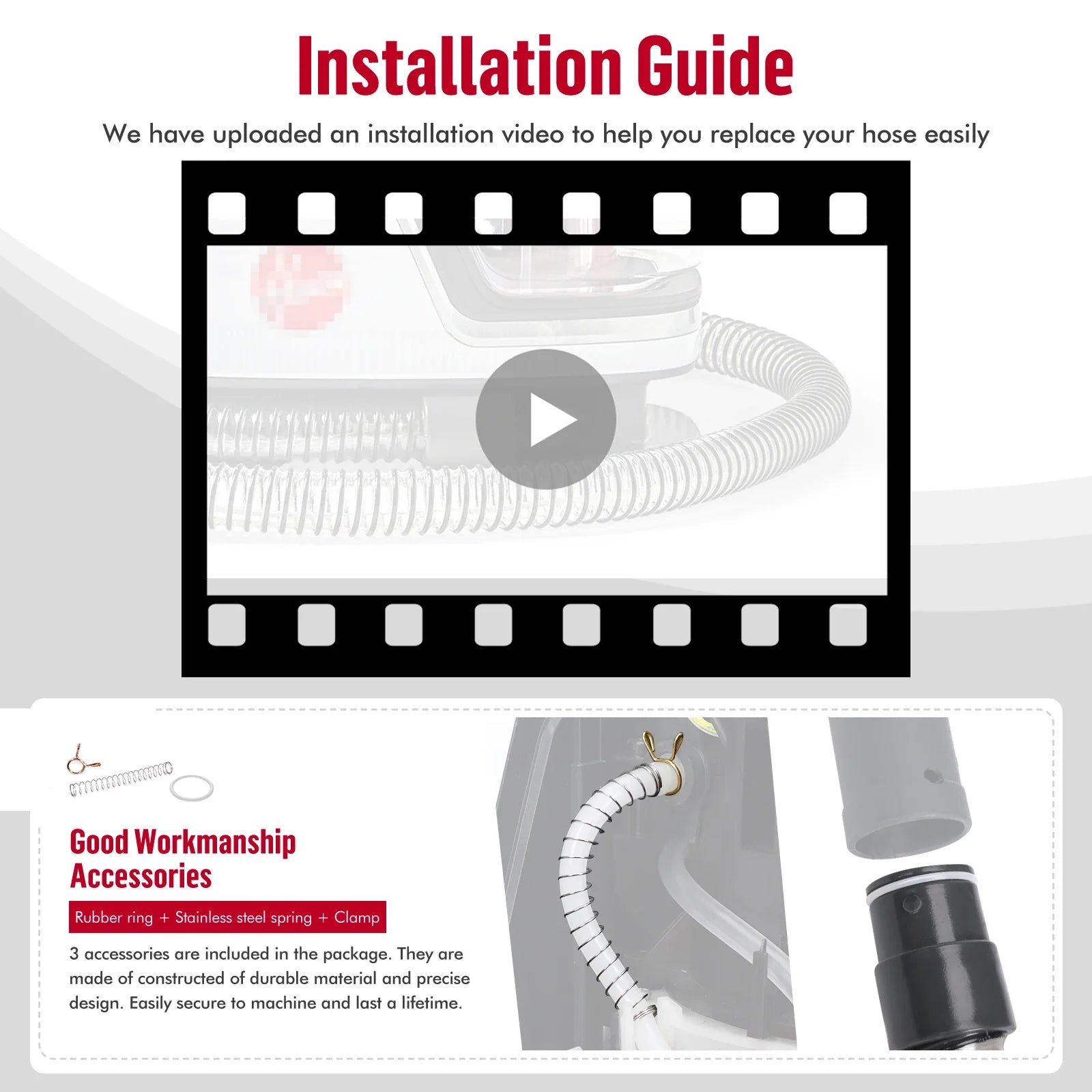 Installation Guide

We have uploaded an installation video to help you replace your hose easily

Good Workmanship Accessories

Rubber ring + Stainless steel spring + Clamp

3 accessories are included in the package. They are made of constructed of durable material and precise design. Easily secure to machine and last a lifetime.